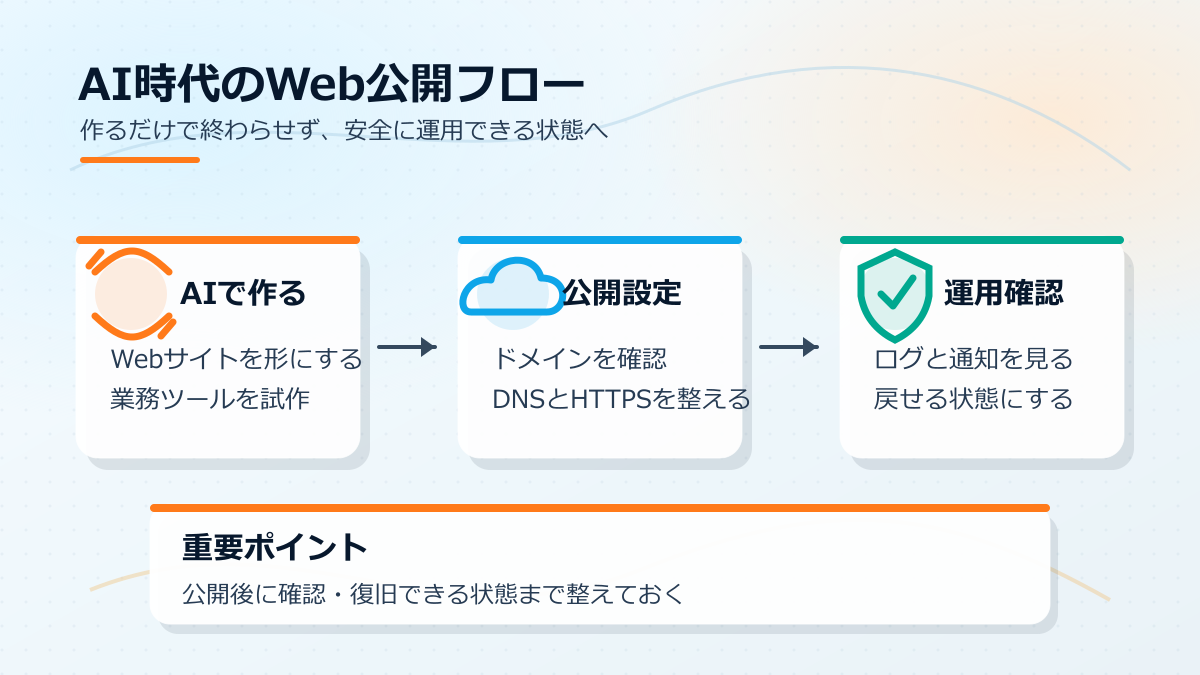 AI時代のWeb公開フロー

作るだけで終わらせず、安全に運用できる状態へ

AIで作る

Webサイトを形にする
業務ツールを試作

公開設定

ドメインを確認
DNSとHTTPSを整える

運用確認

ログと通知を見る
戻せる状態にする

重要ポイント

公開後に確認・復旧できる状態まで整えておく